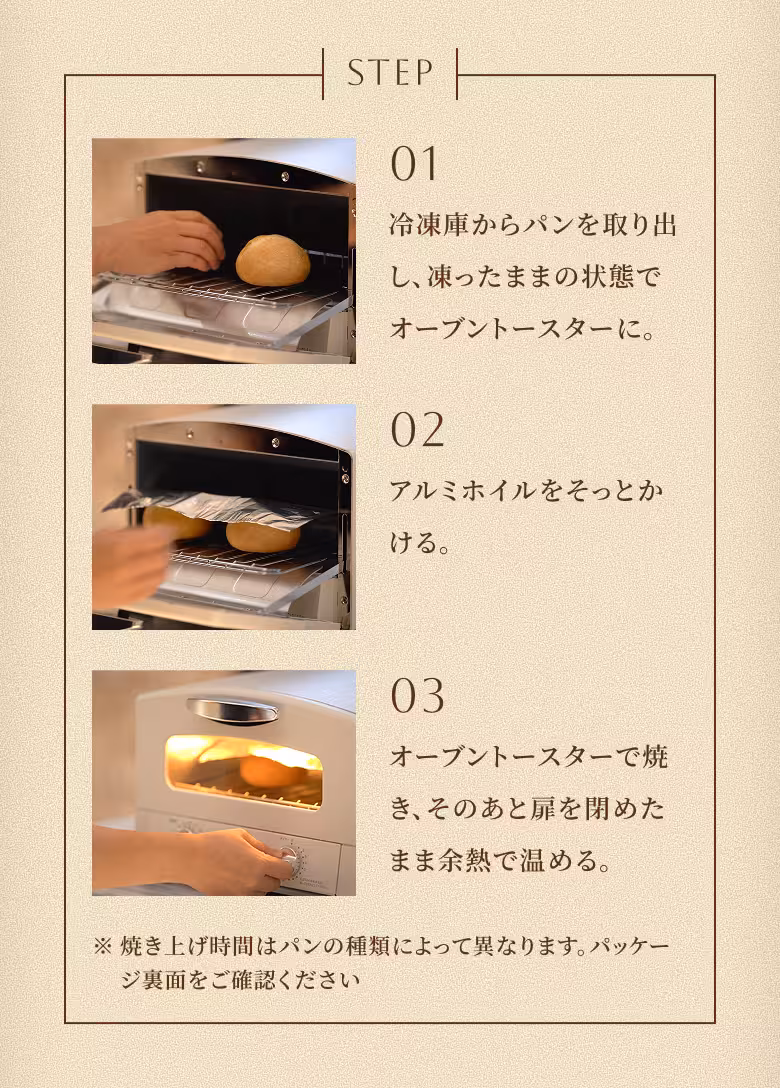 STEP

01
冷凍庫からパンを取り出し、凍ったままの状態でオーブントースターに。

02
アルミホイルをそっとかける。

03
オーブントースターで焼き、そのあと扉を閉めたまま余熱で温める。

※ 焼き上げ時間はパンの種類によって異なります。パッケージ裏面をご確認ください